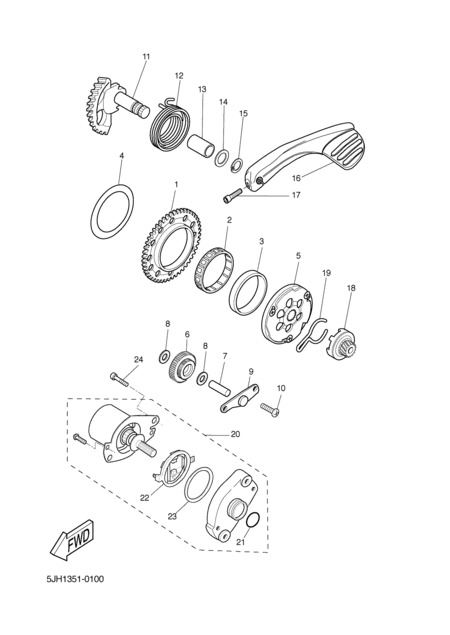 11
12
13
14
15
16
17
4
1
2
3
5
19
18
8
6
8
7
9
10
24
20
22
23
21
FWD
5JH1351-0100